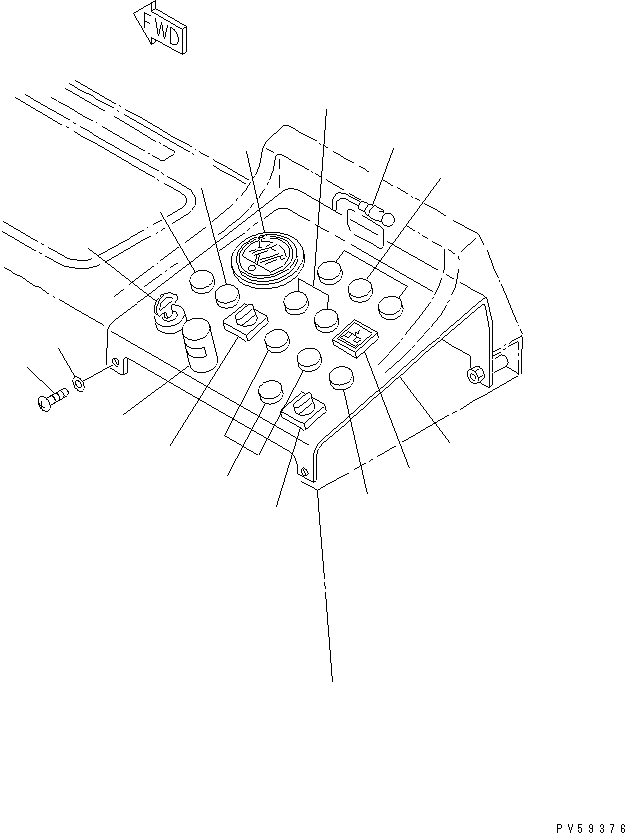 FWD

PV59376