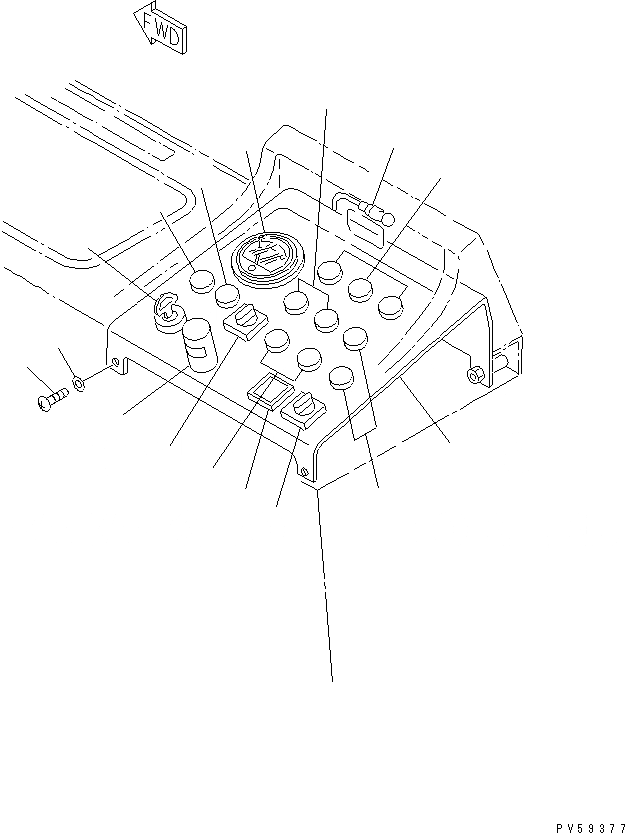 FWD

PV59377