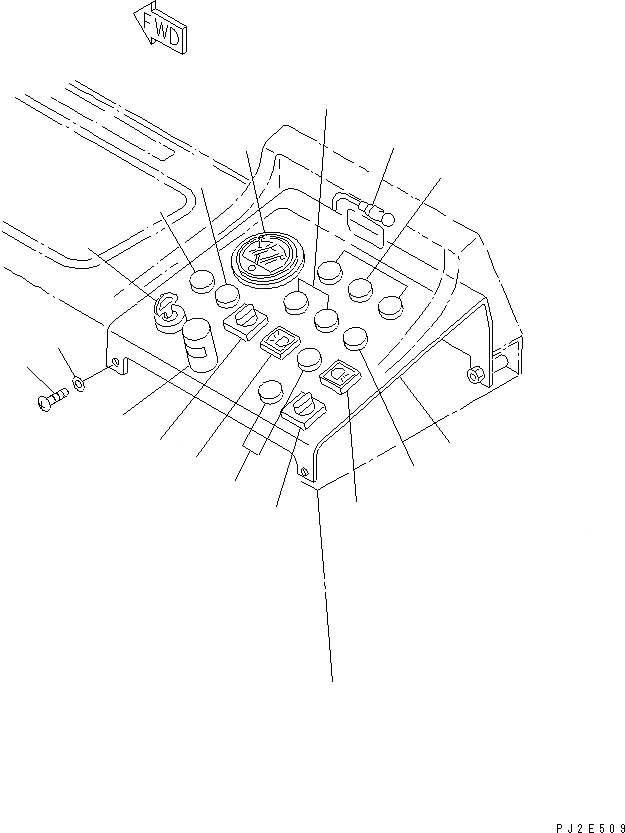 FWD

PJ2E509