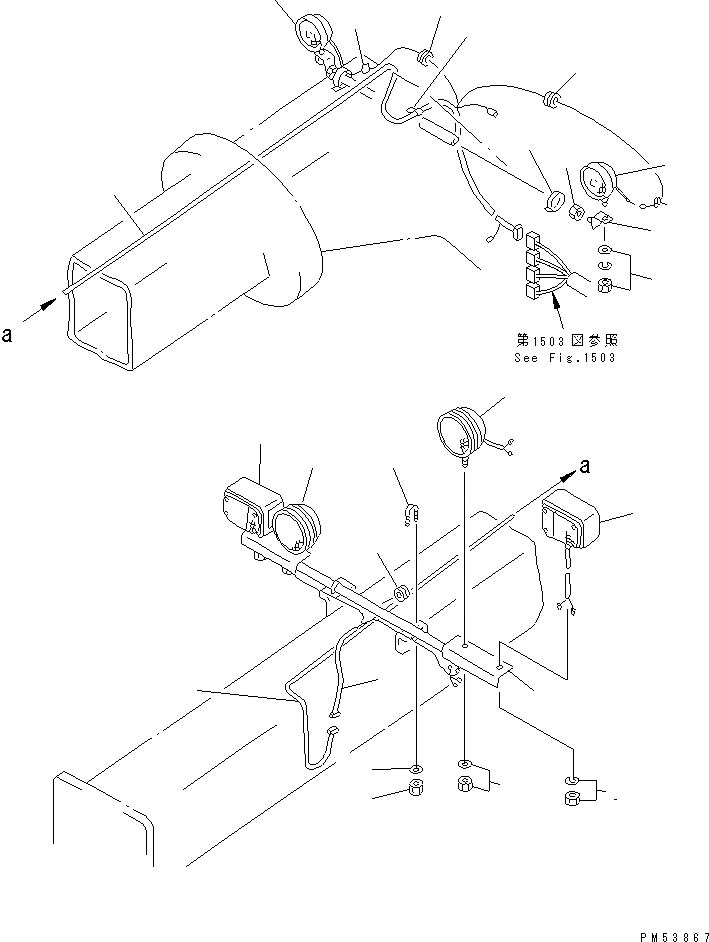 a

第1503図参照
See Fig.1503

a

PM53867