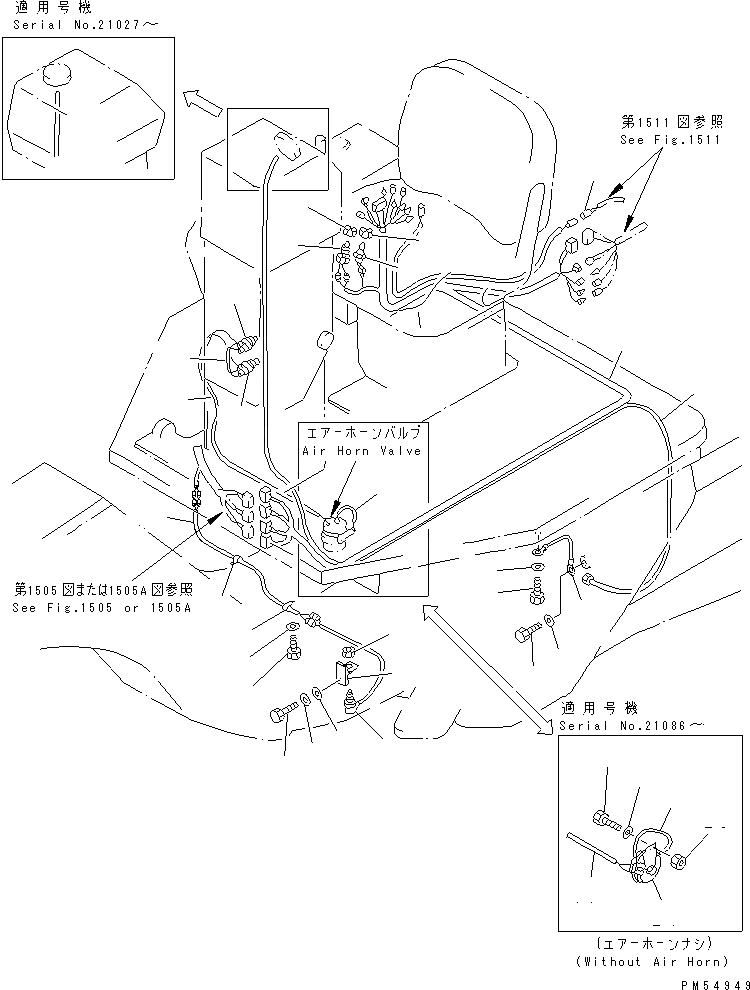 適用号機
Serial No.21027～

第1511図参照
See Fig.1511

エアーホーンバルブ
Air Horn Valve

第1505図または1505A図参照
See Fig.1505 or 1505A

適用号機
Serial No.21086～

(エアーホーンナシ)
(Without Air Horn)

PM54949