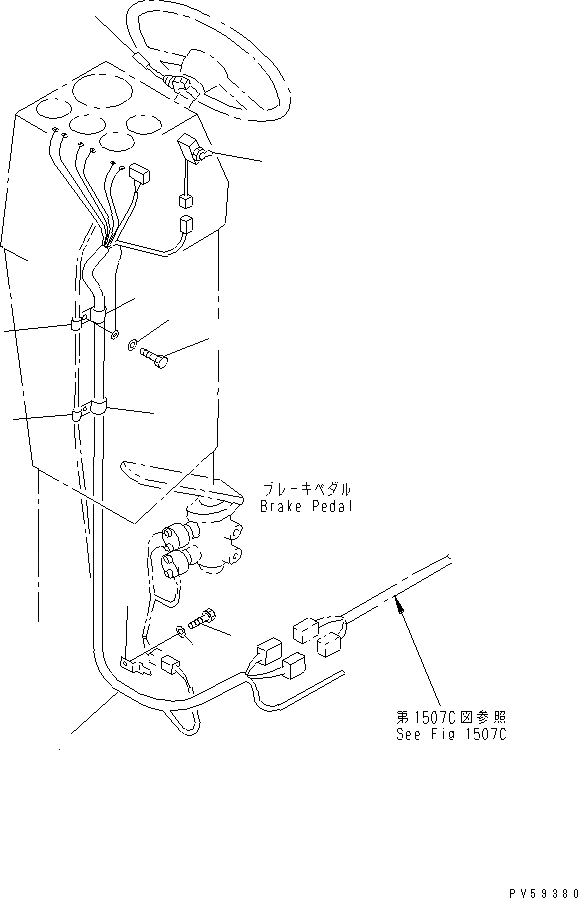 ブレーキペダル
Brake Pedal

第1507C図参照
See Fig 1507C

PV59380