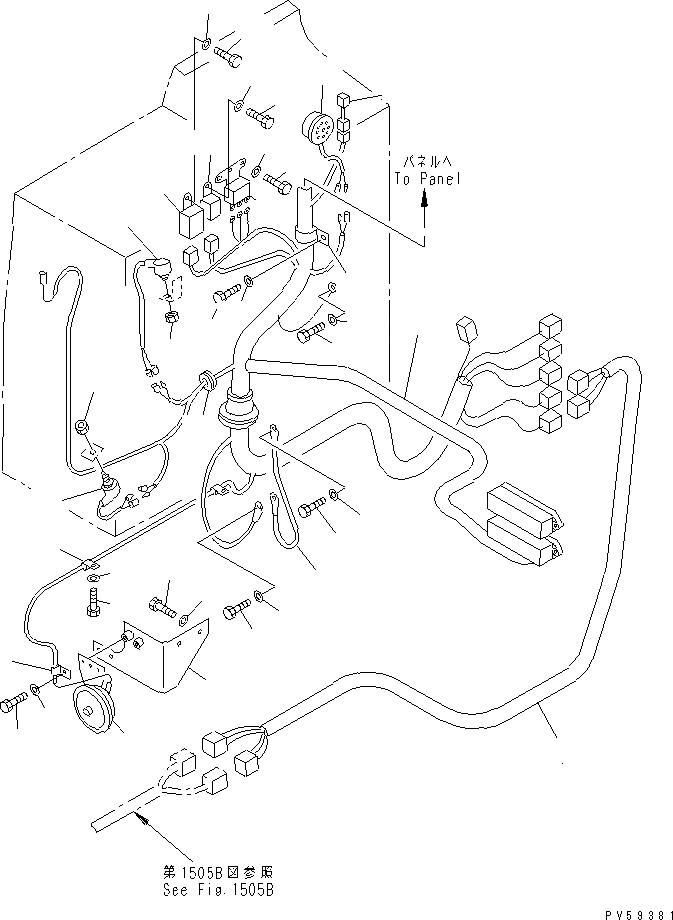 パネルへ
To Panel

第1505B図参照
See Fig.1505B

PV59381