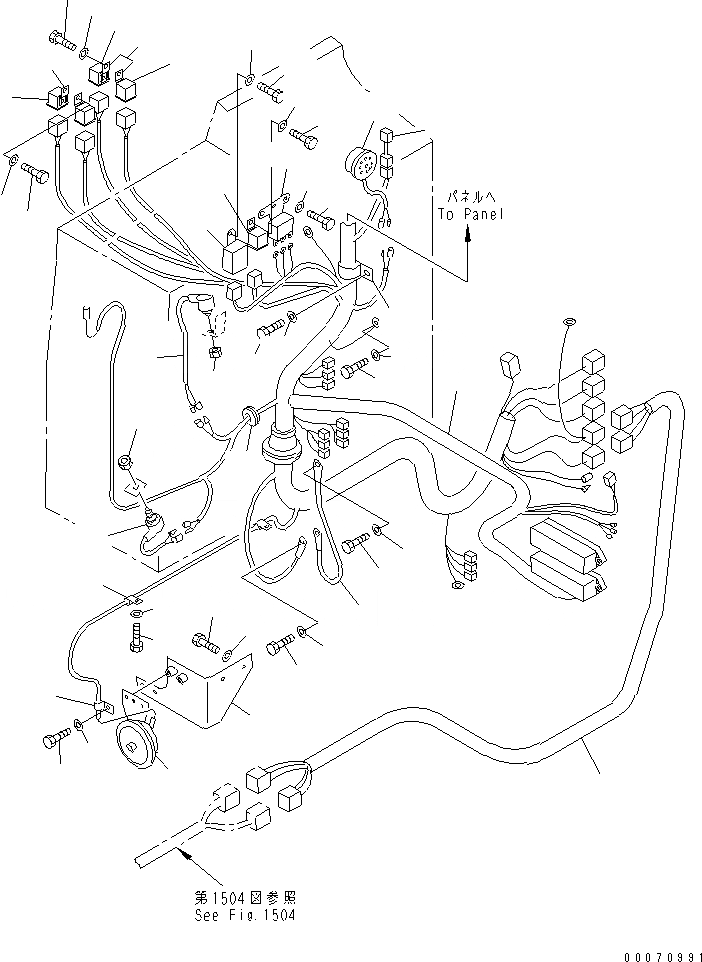 パネルへ
To Panel

第1504図参照
See Fig.1504

00070991