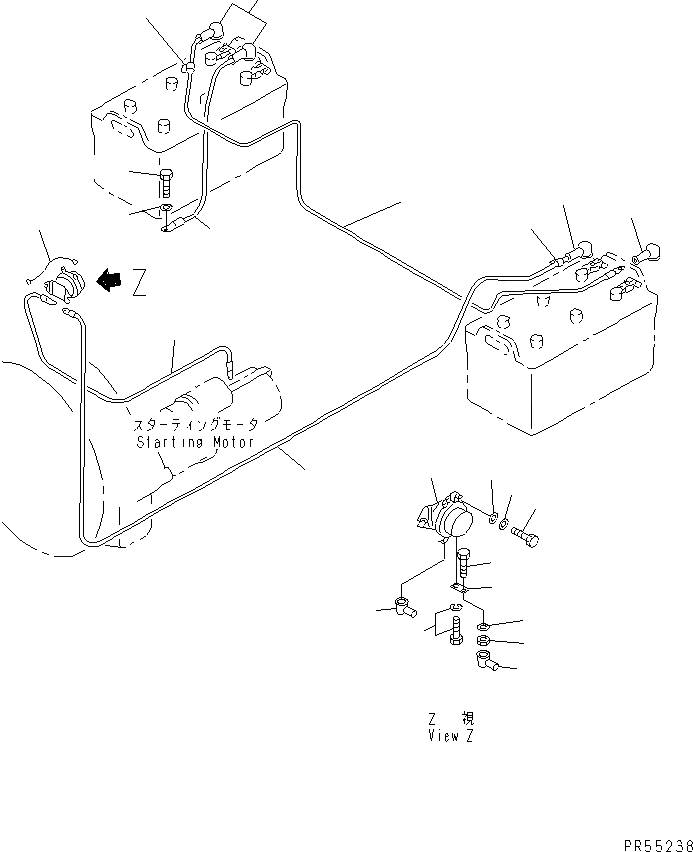 Z

スターティングモータ
Starting Motor

Z 視
View Z

PR55238