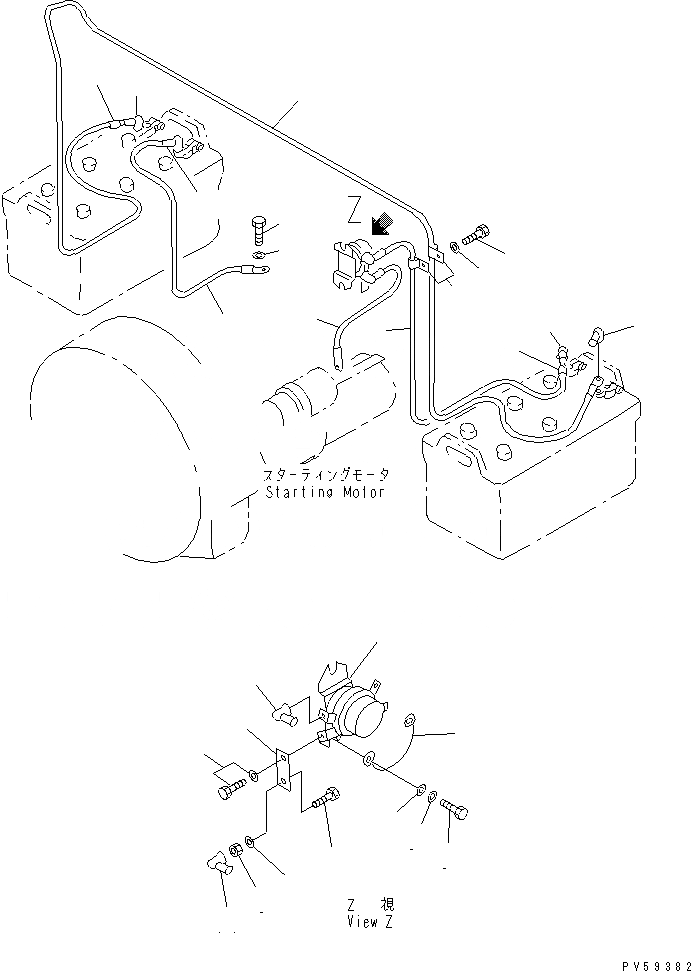 Z

スターティングモータ
Starting Motor

Z 視
View Z

PV59382