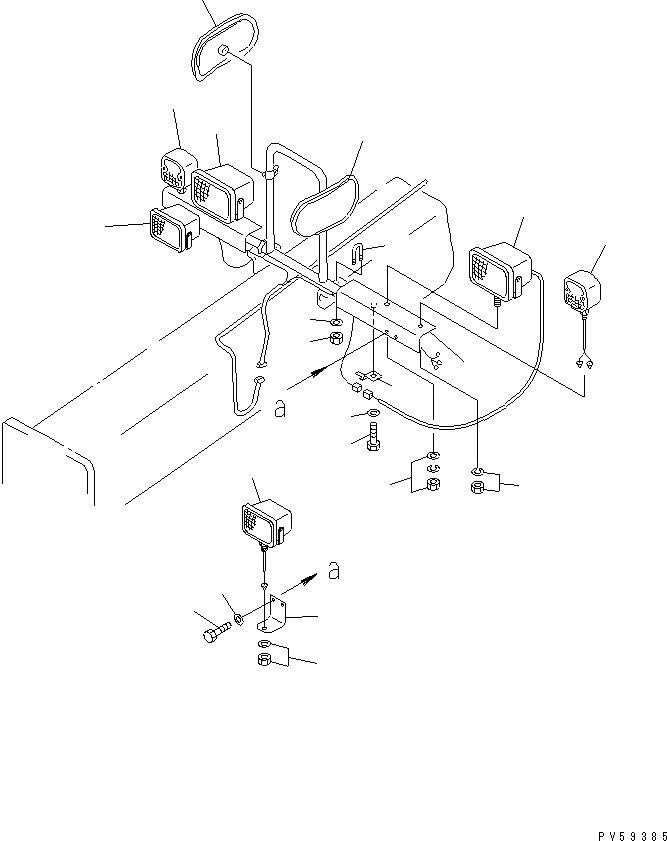 a

a

PV59385