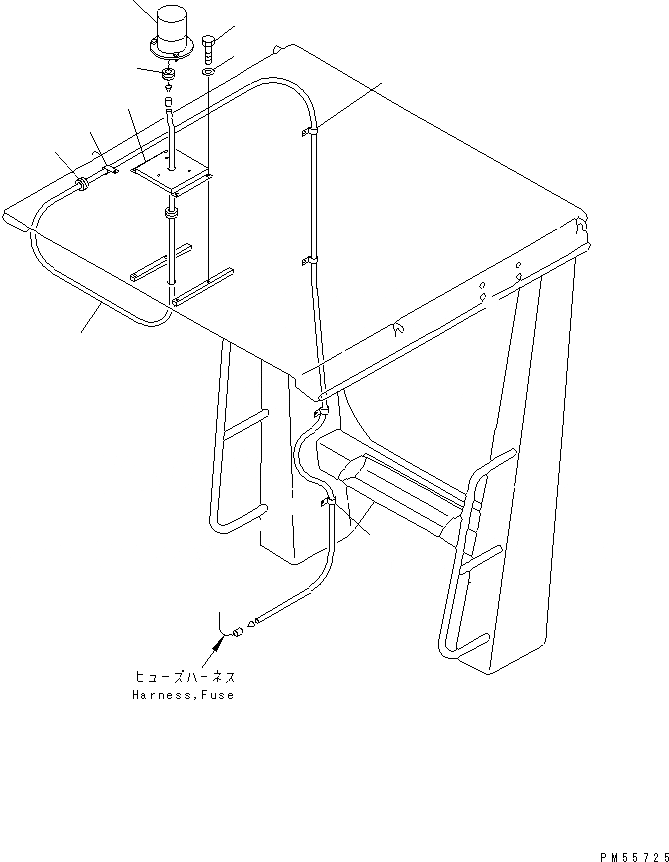 ヒューズハーネス
Harness,Fuse

PM55725