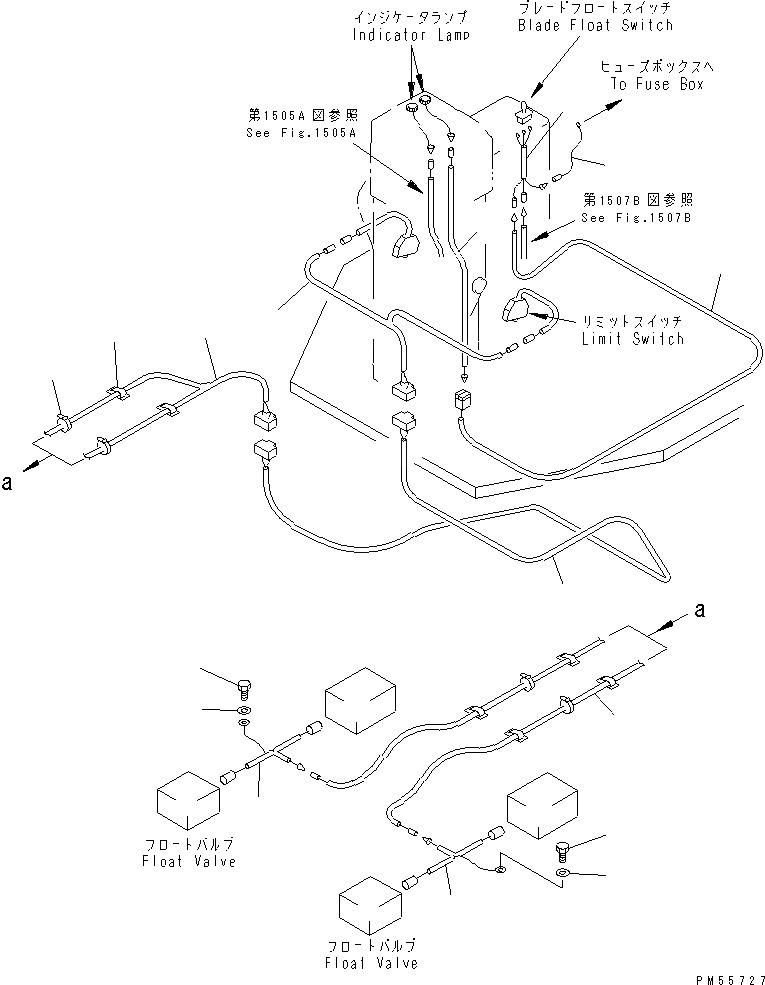 インジケータランプ
Indicator Lamp

ブレードフロートスイッチ
Blade Float Switch

ヒューズボックスへ
To Fuse Box

第1505A図参照
See Fig.1505A

第1507B図参照
See Fig.1507B

リミットスイッチ
Limit Switch

a

a

フロートバルブ
Float Valve

フロートバルブ
Float Valve

PM55727