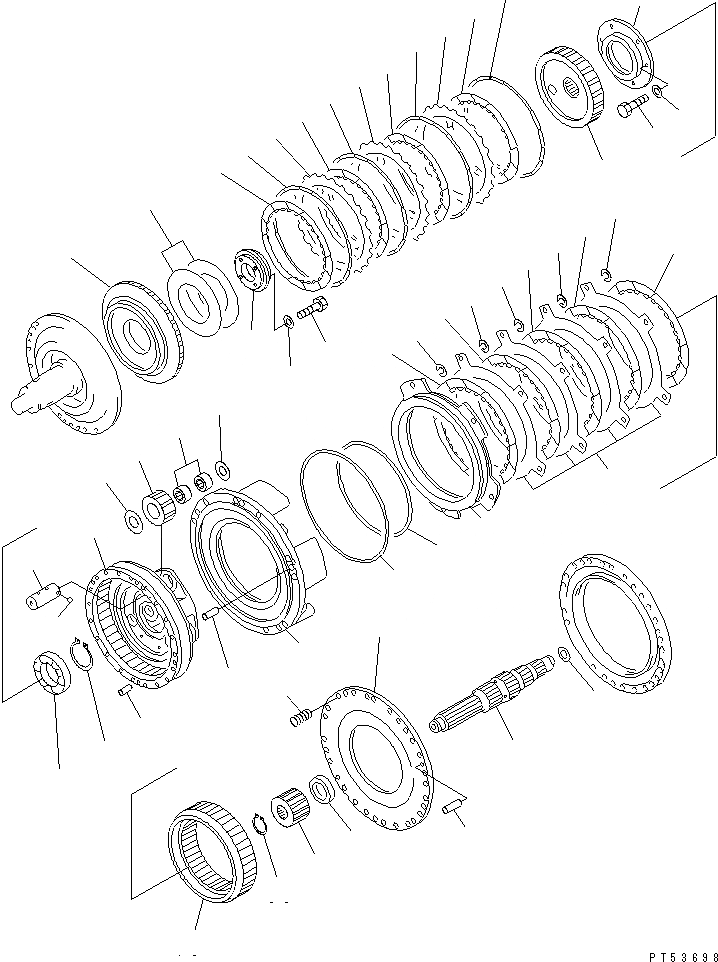 PT53698