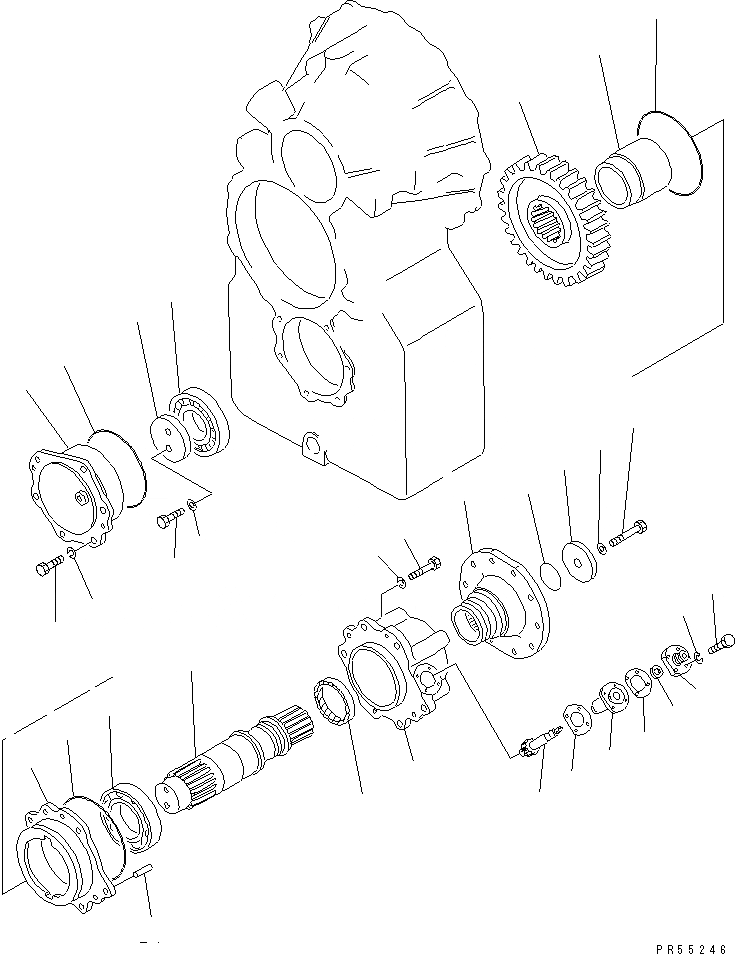 PR55246