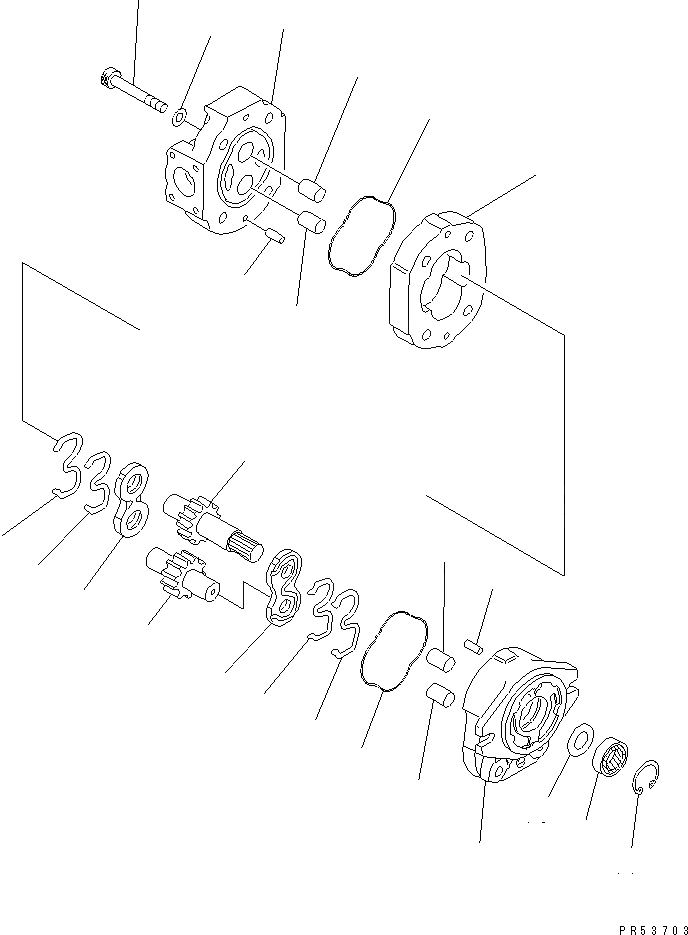 PR53703