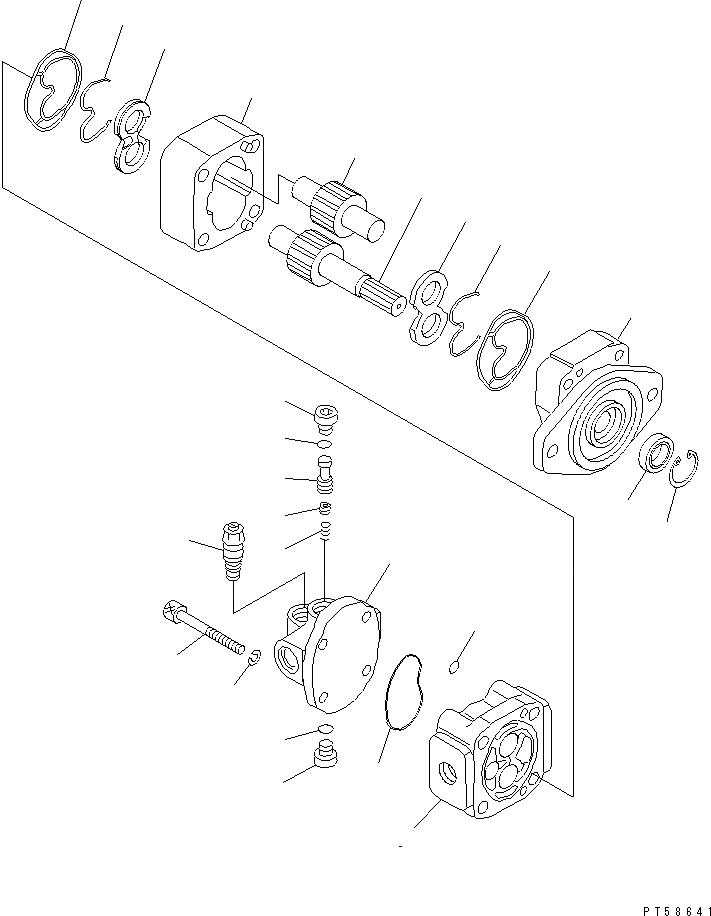 PT58641