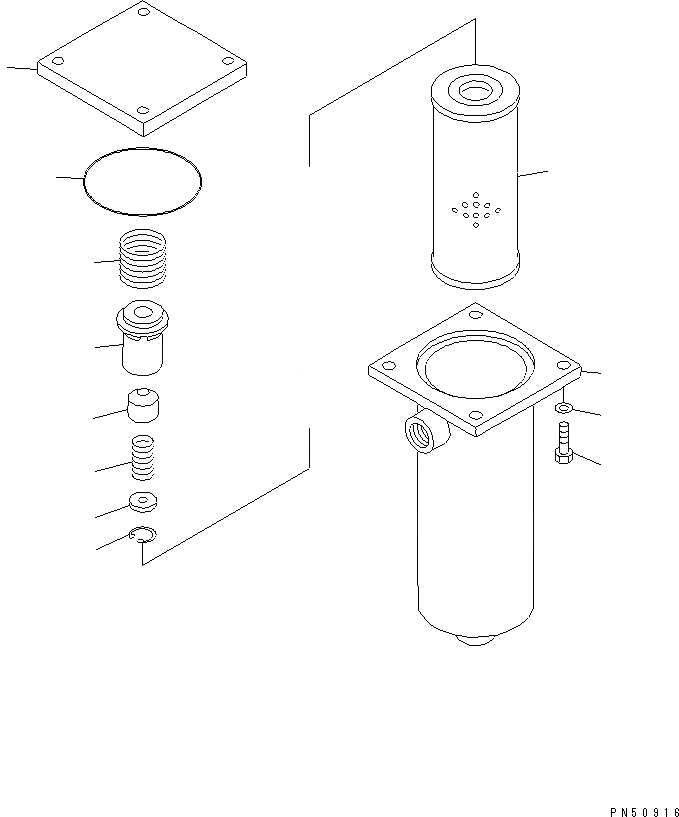 PN50916