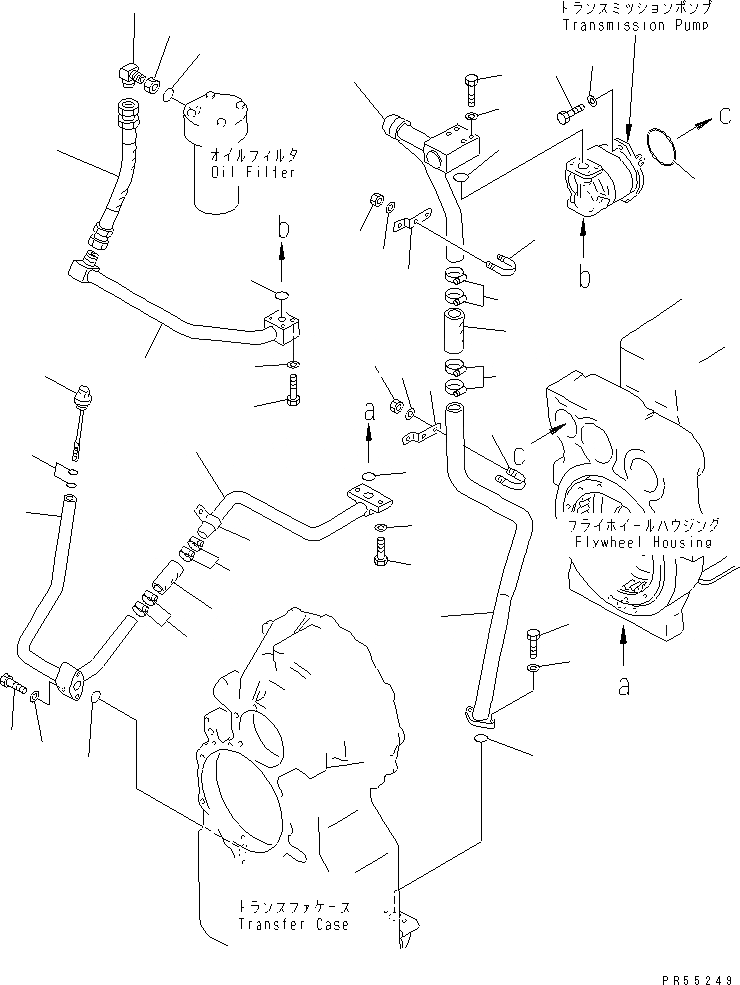 トランスミッションポンプ
Transmission Pump

c

オイルフィルタ
Oil Filter

b

b

a

c

フライホイールハウジング
Flywheel Housing

a

トランスファケース
Transfer Case

PR55249