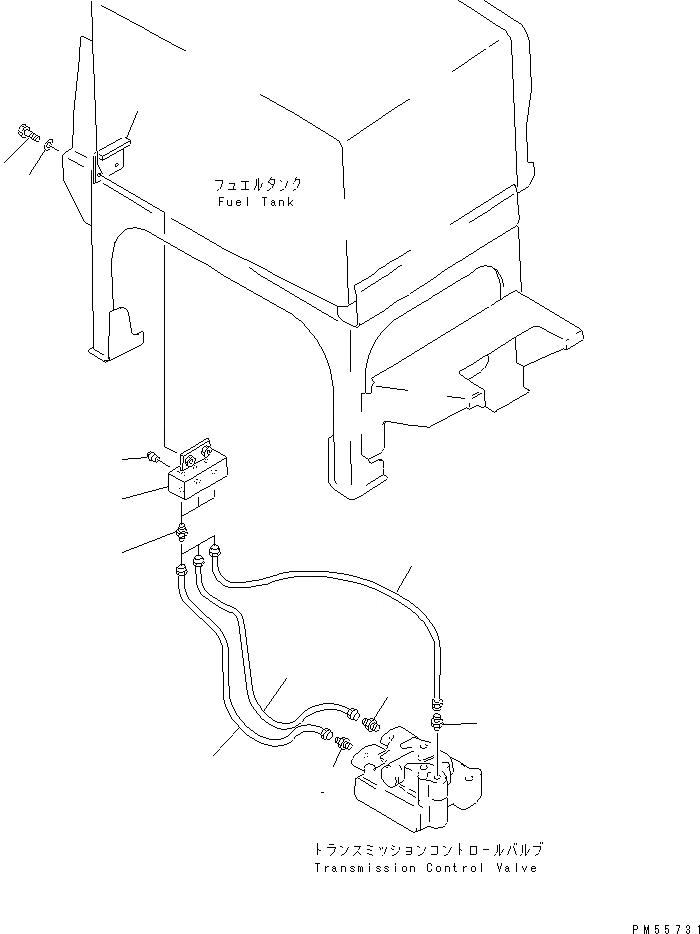 フュエルタンク
Fuel Tank

トランスミッションコントロールバルブ
Transmission Control Valve

PM55731