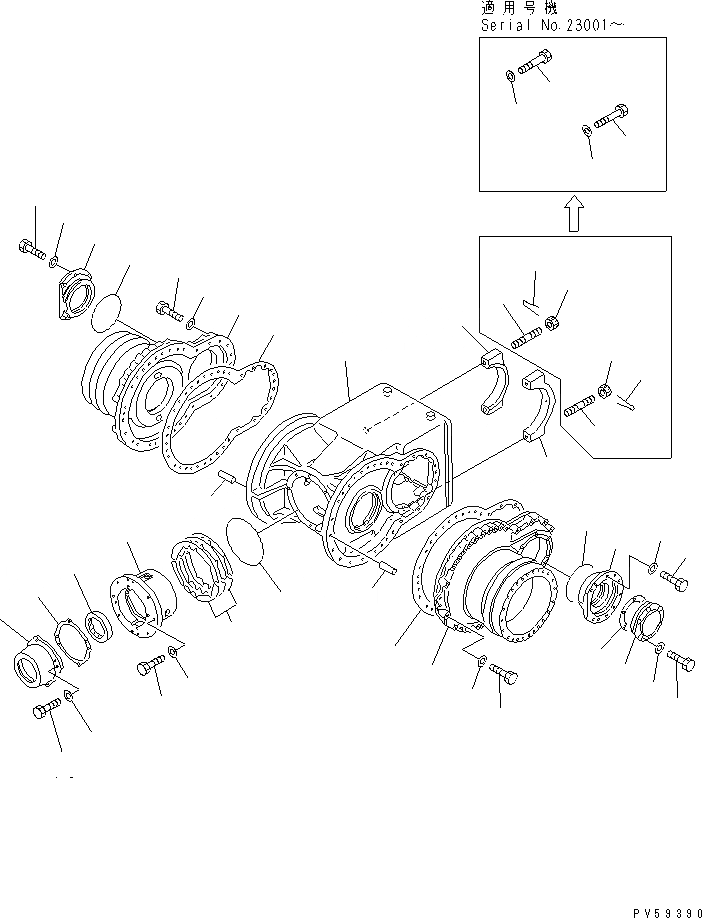 適用号機
Serial No.23001～

PV59390