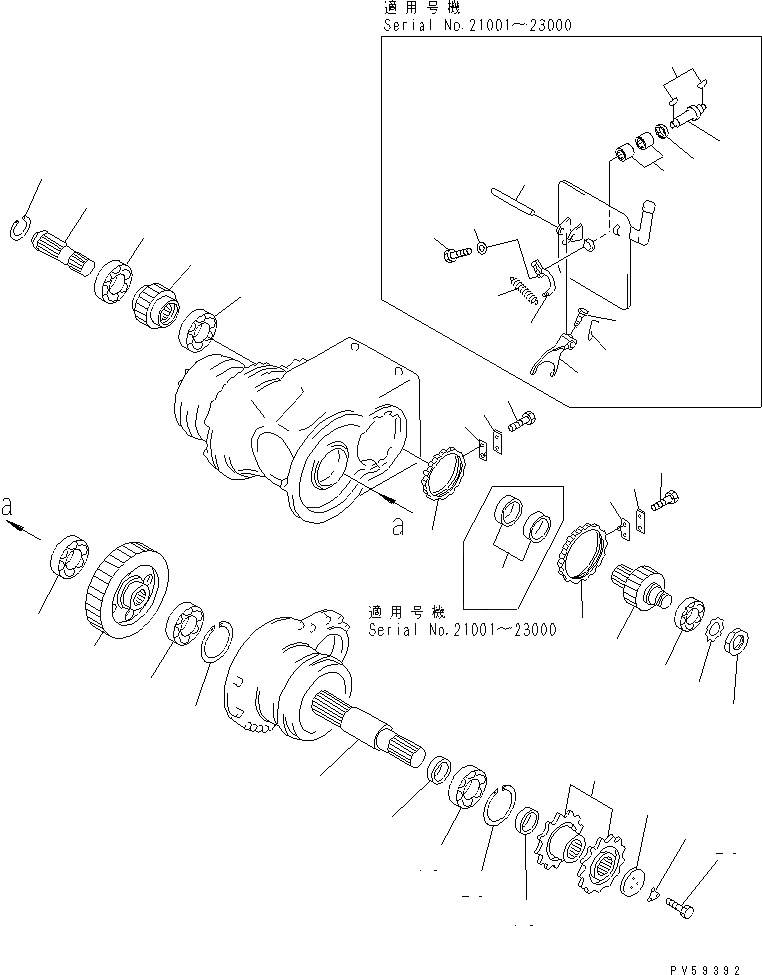 適用号機
Serial No.21001~23000

a

a

適用号機
Serial No.21001~23000

PV59392