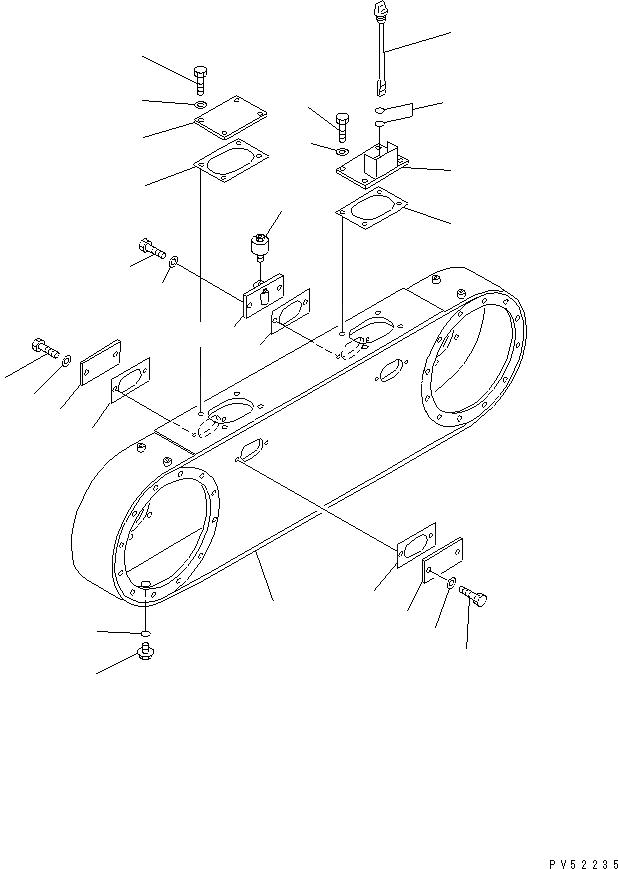 PV52235