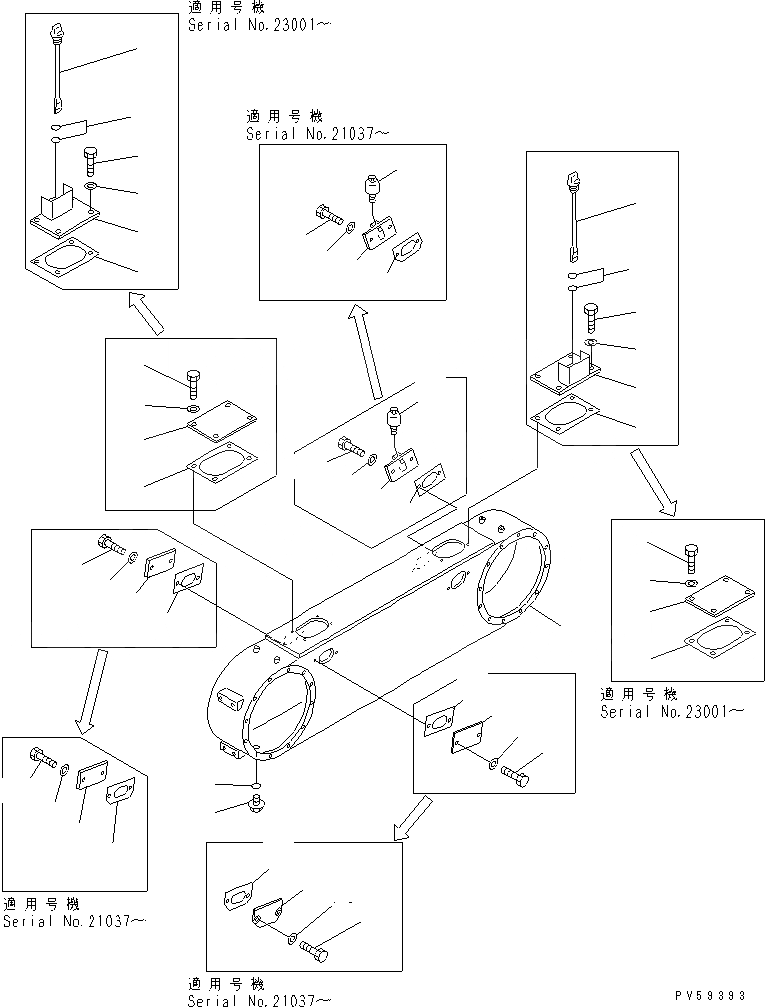 適用号機
Serial No.23001~

適用号機
Serial No.21037~

適用号機
Serial No.23001~

適用号機
Serial No.21037~

適用号機
Serial No.21037~

PV59393