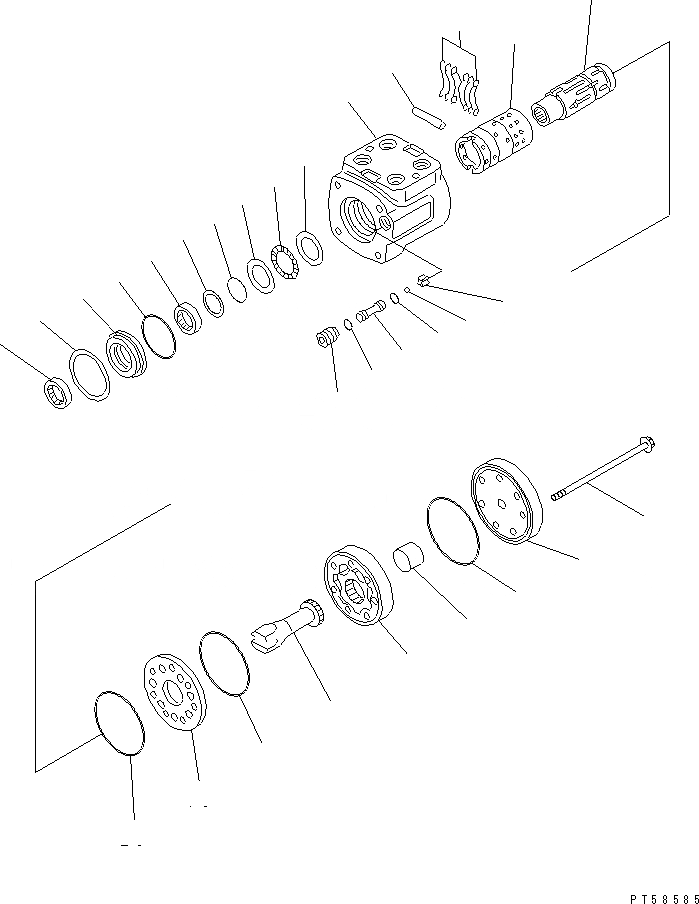 PT58585