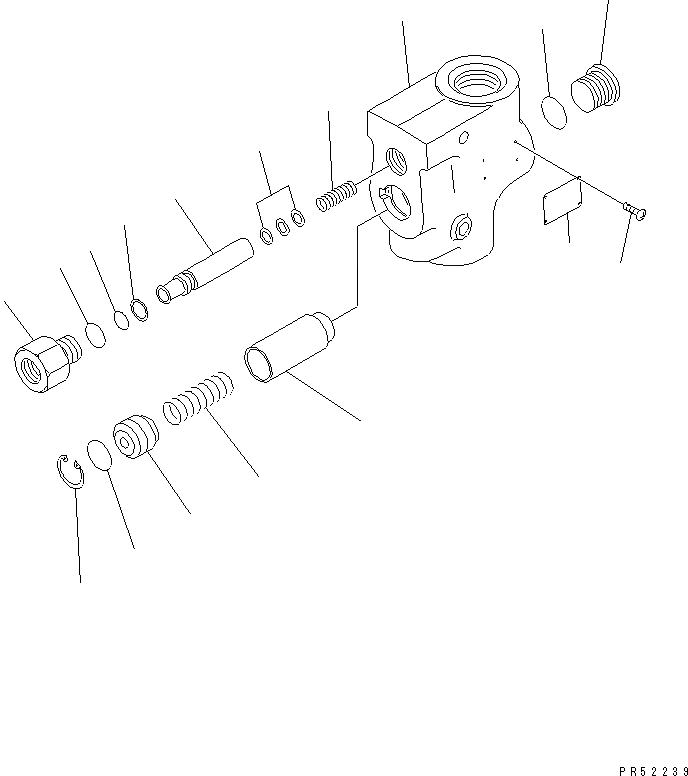 PR52239