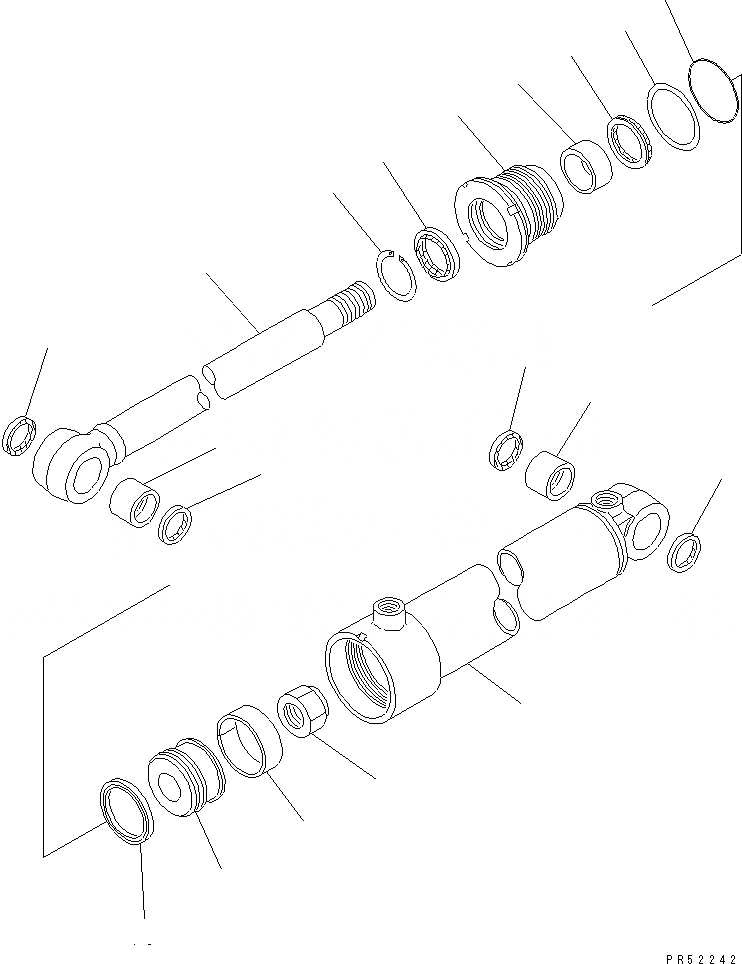 PR52242