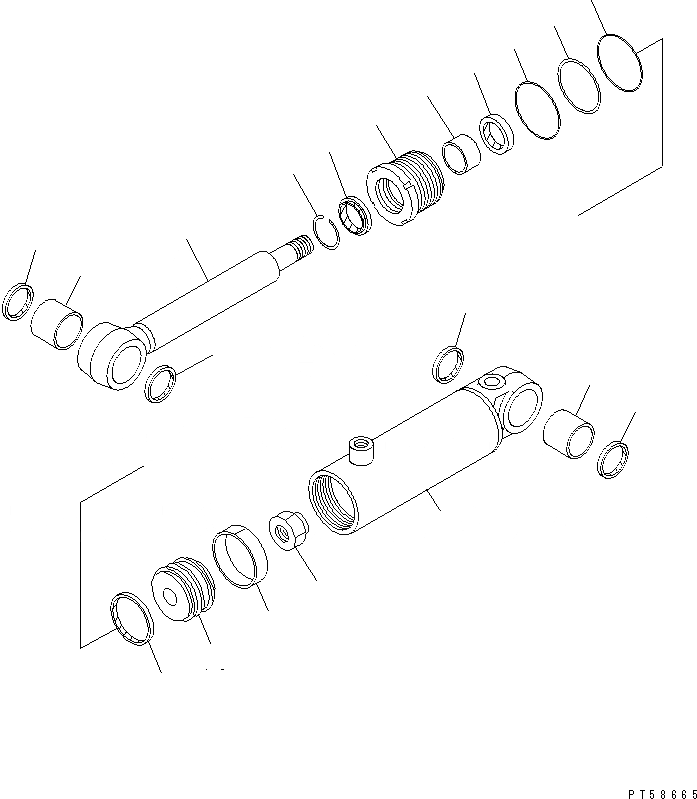 PT58665