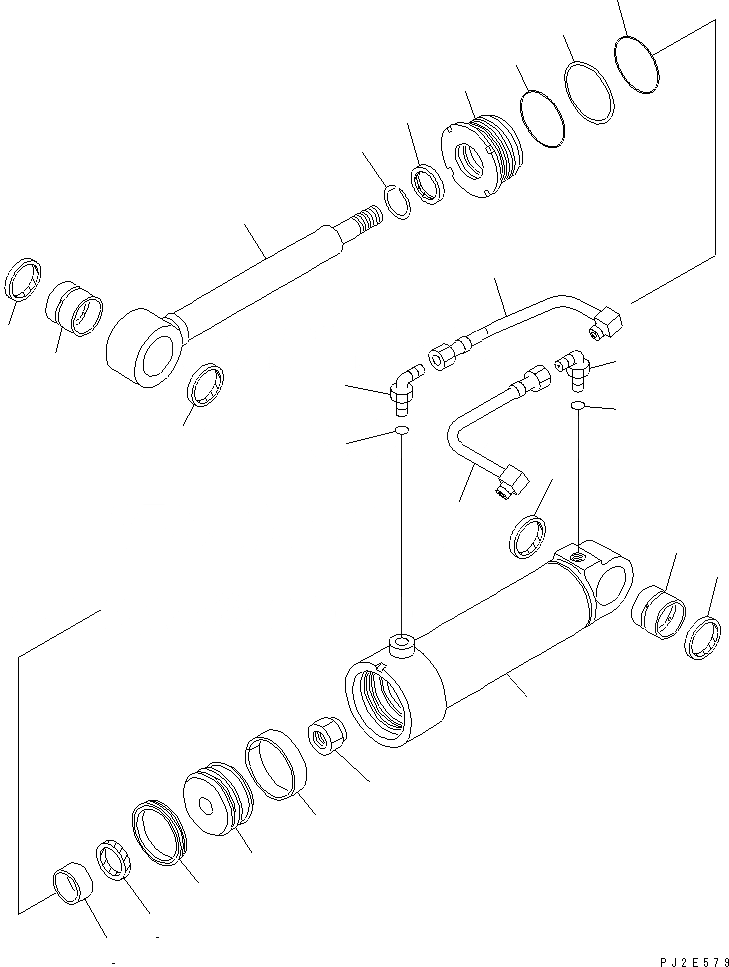 PJ2E579