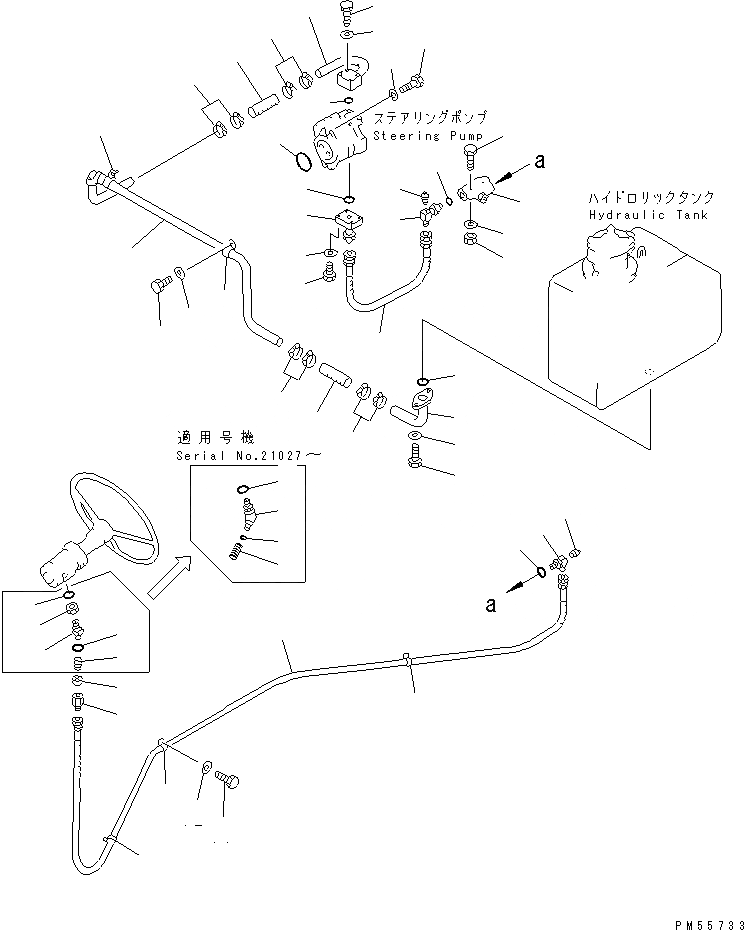 ステアリングポンプ
Steering Pump

a

ハイドロリックタンク
Hydraulic Tank

適用号機
Serial No.21027～

a

PM55733