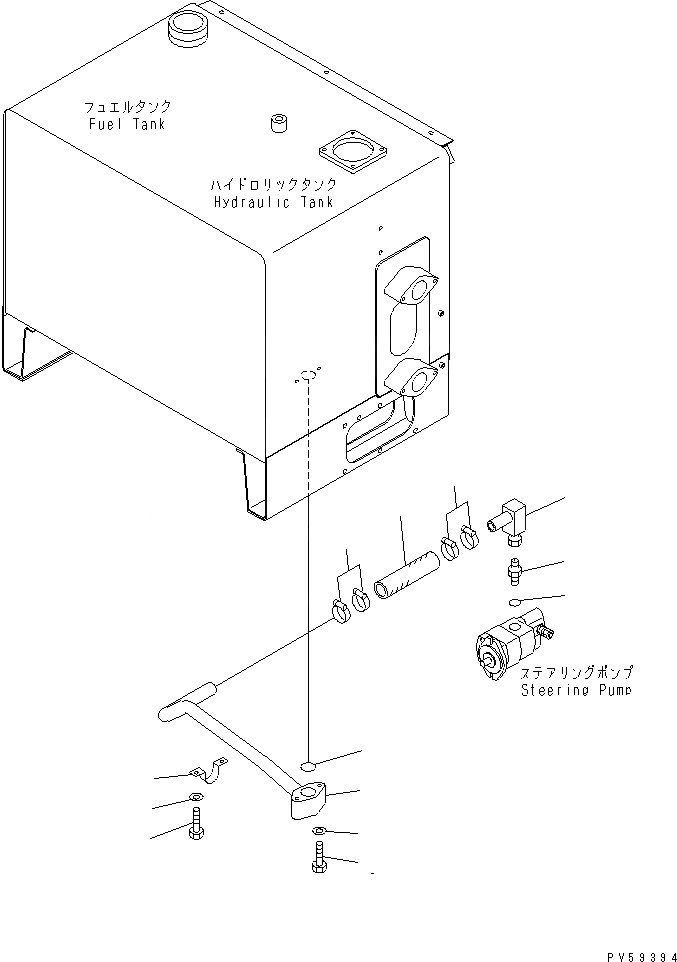 フュエルタンク
Fuel Tank

ハイドロリックタンク
Hydraulic Tank

ステアリングポンプ
Steering Pump

PV59394