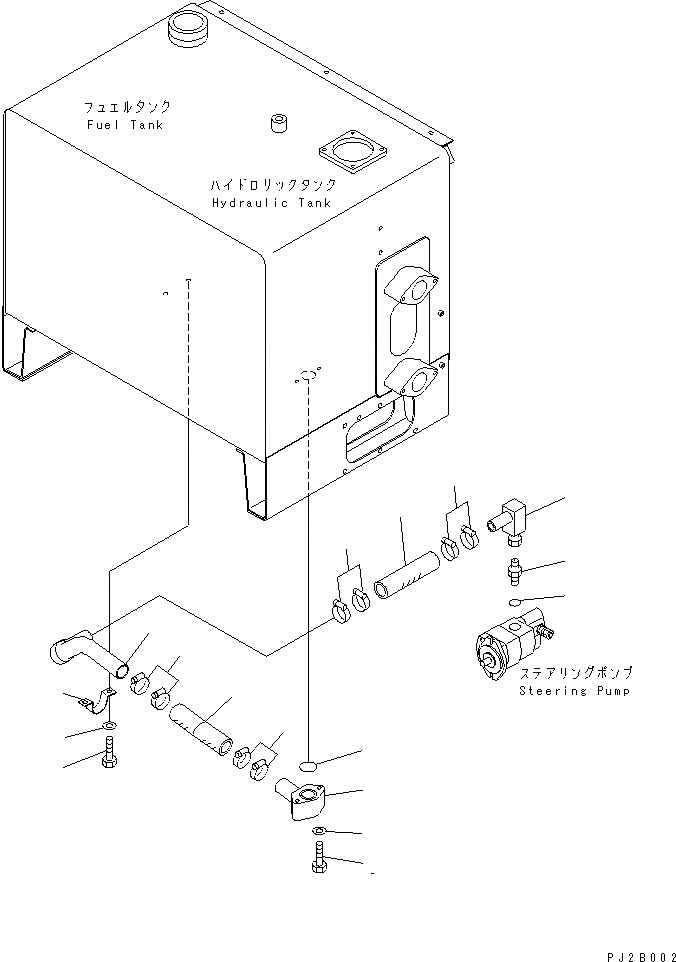 フュエルタンク
Fuel Tank

ハイドロリックタンク
Hydraulic Tank

ステアリングポンプ
Steering Pump

PJ2B002