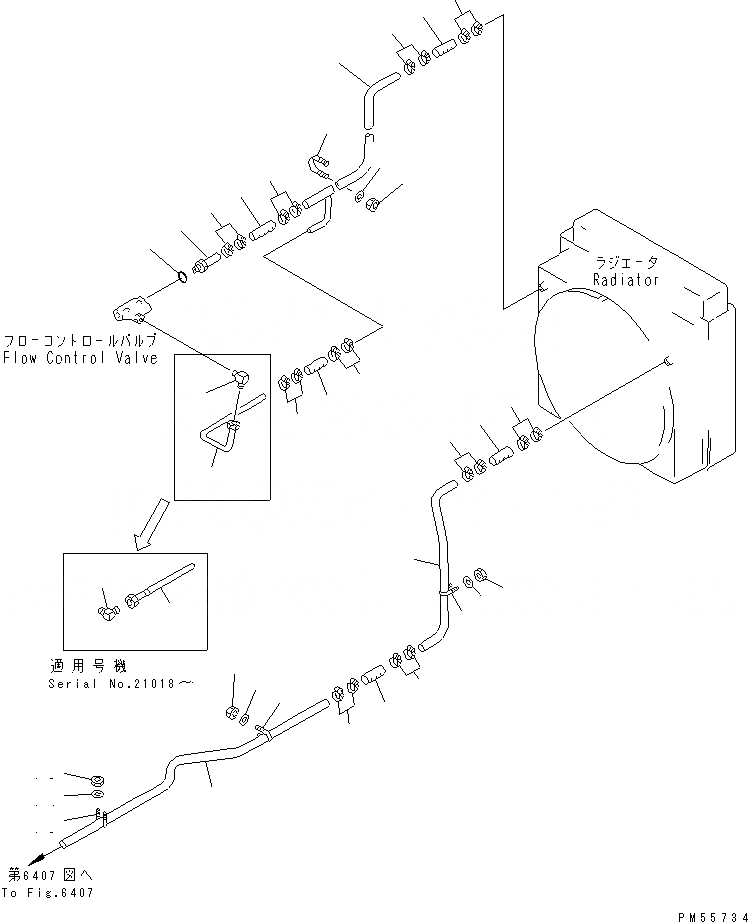 ラジエータ
Radiator

フローコントロールバルブ
Flow Control Valve

適用号機
Serial No.21018～

第6407図へ
To Fig.6407

PM55734