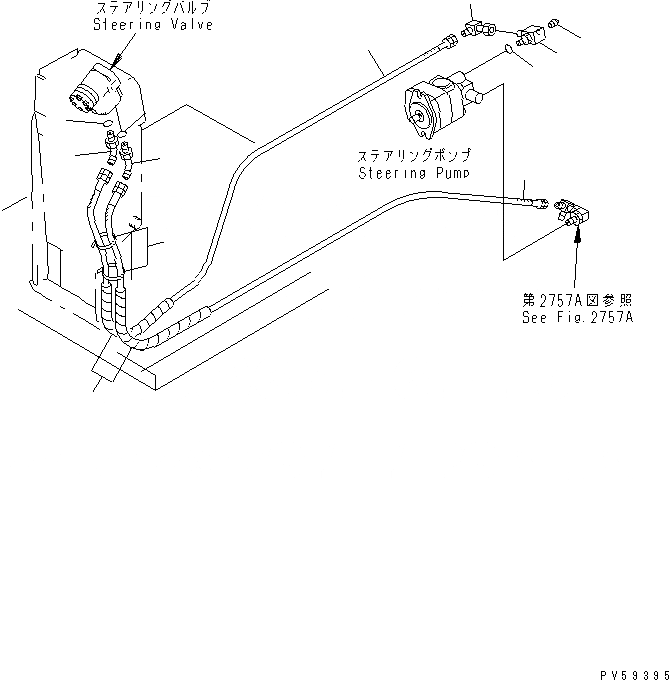 ステアリングバルブ
Steering Valve

ステアリングポンプ
Steering Pump

第2757A図参照
See Fig.2757A

PV59395