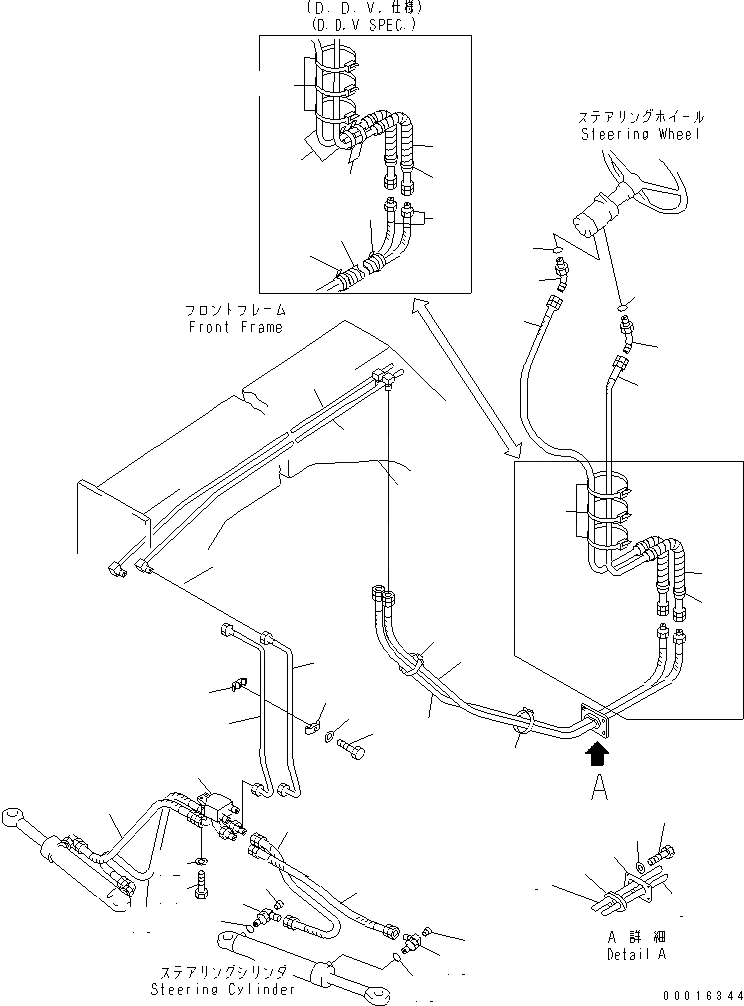 (D. D. V. 仕様)
(D. D. V SPEC.)

ステアリングホイール
Steering Wheel

フロントフレーム
Front Frame

A

A 詳細
Detail A

ステアリングシリンダ
Steering Cylinder

00016344