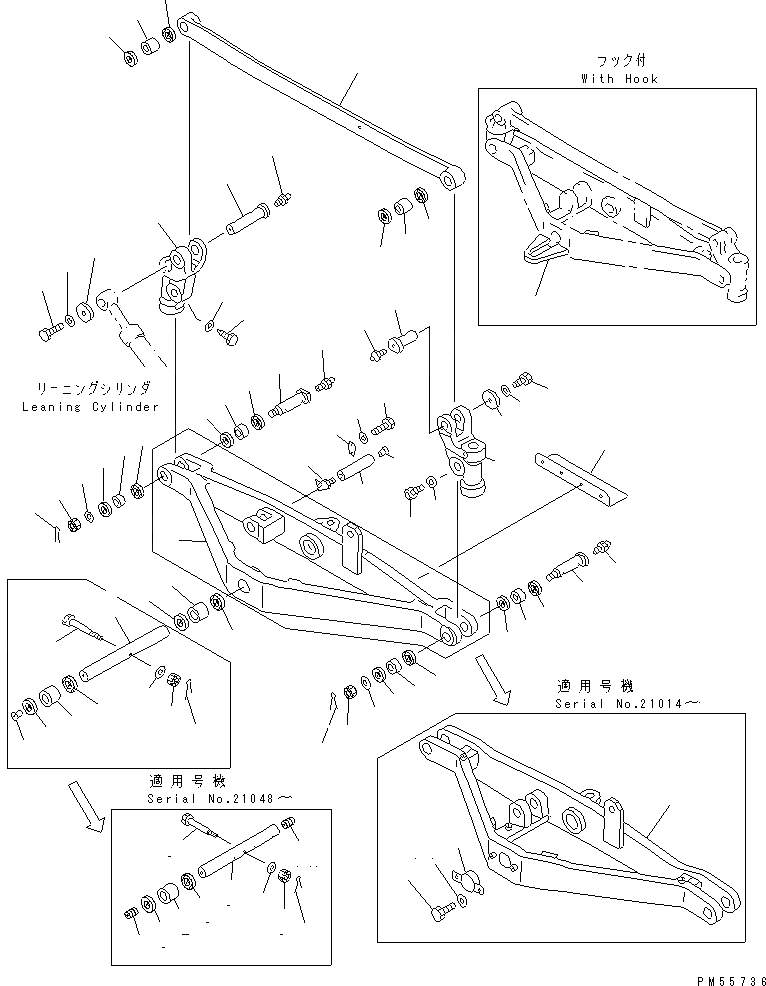 フック付
With Hook

リーニングシリンダ
Leaning Cylinder

適用号機
Serial No.21014～

適用号機
Serial No.21048～

PM55736