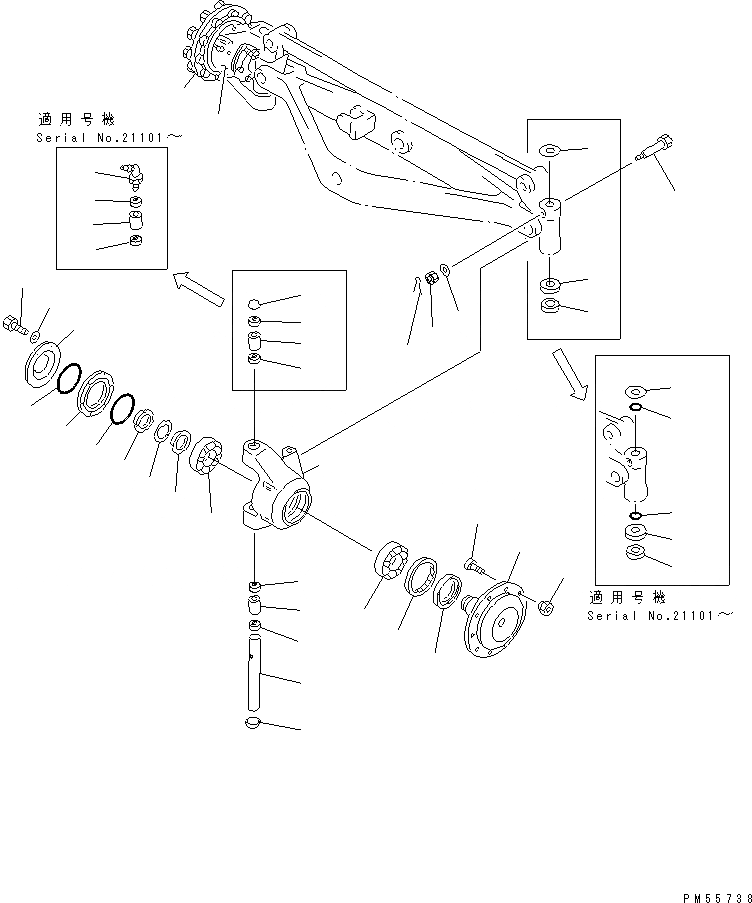 適用号機
Serial No.21101～

適用号機
Serial No.21101～

PM55738