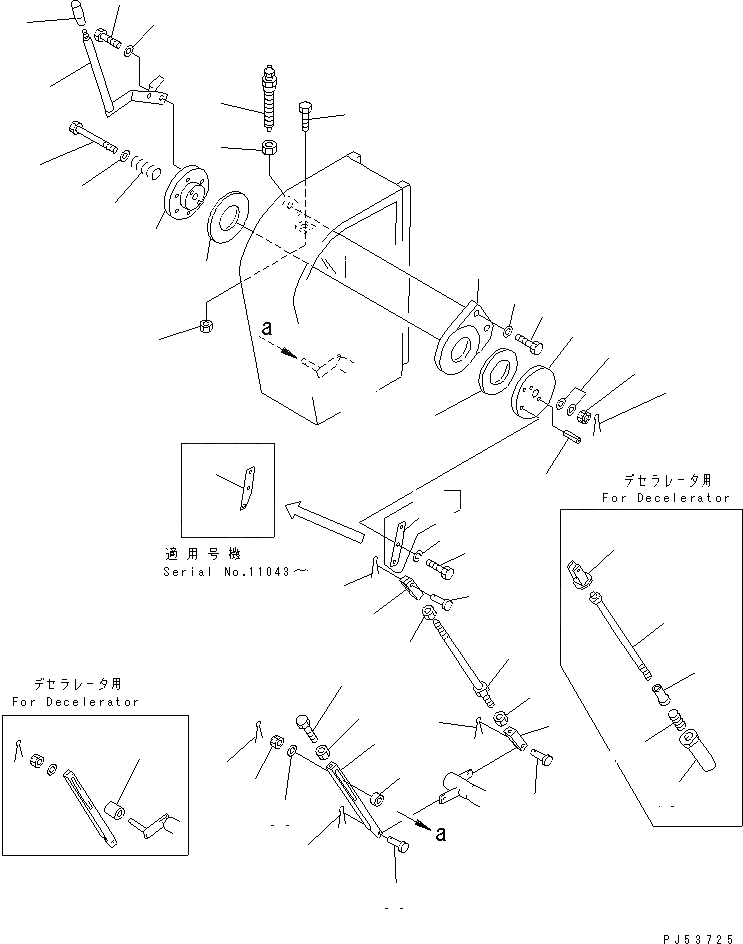 a

デセラレータ用
For Decelerator

適用号機
Serial No.11043～

デセラレータ用
For Decelerator

a

PJ53725