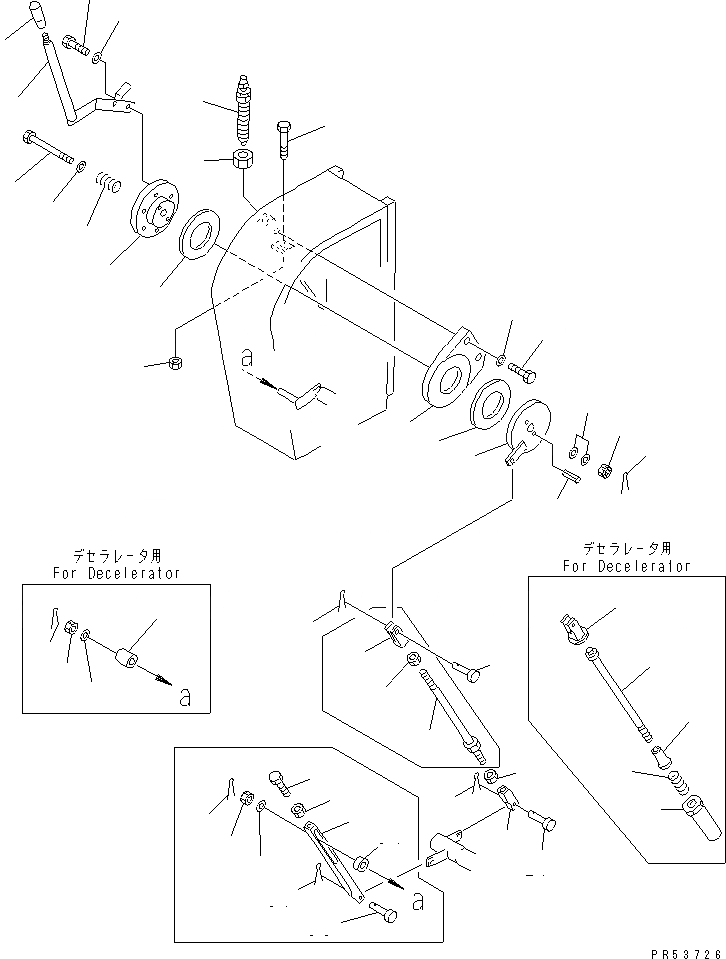 a

デセラレータ用
For Decelerator

a

デセラレータ用
For Decelerator

a

PR53726