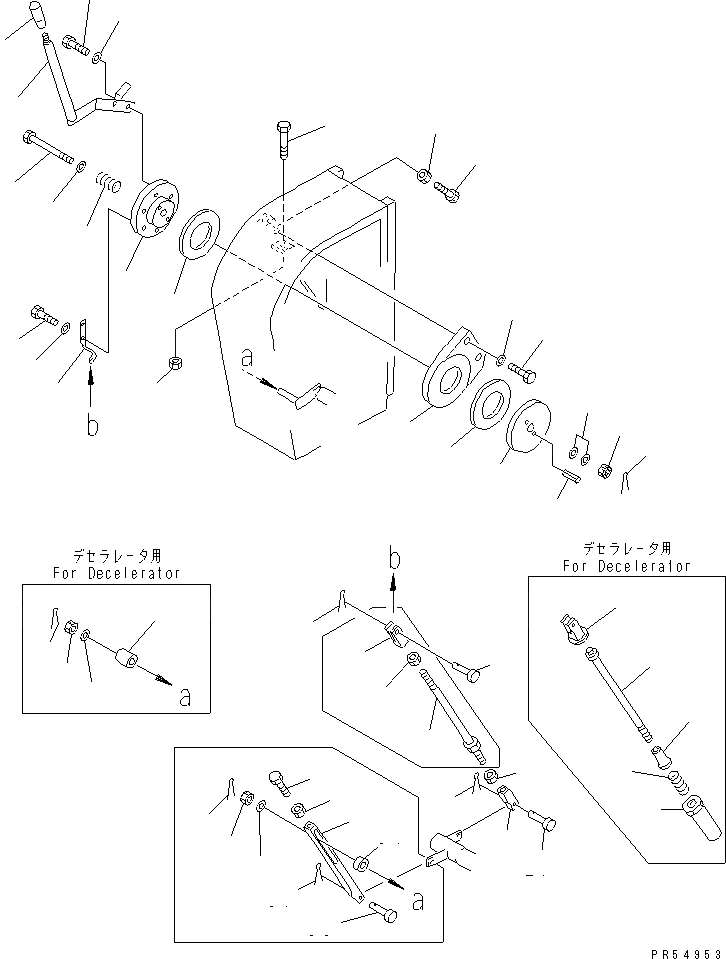 a

b

デセラレータ用
For Decelerator

a

b

デセラレータ用
For Decelerator

a

PR54953