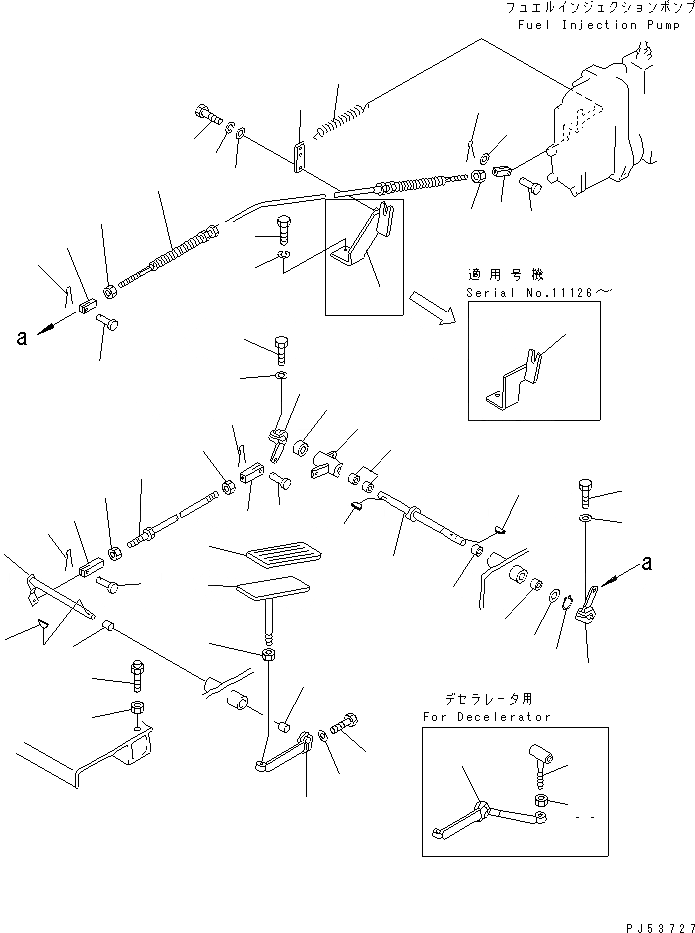 フュエルインジェクションポンプ
Fuel Injection Pump

適用号機
Serial No.11126～

a

a

デセラレータ用
For Decelerator

PJ53727