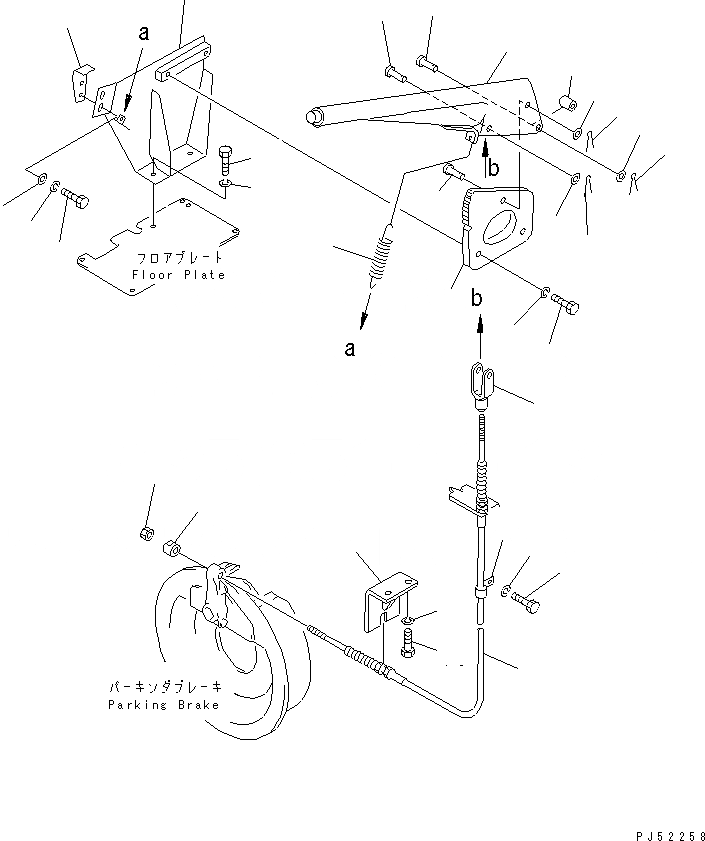 a

b

フロアプレート
Floor Plate

a

b

パーキングブレーキ
Parking Brake

PJ52258