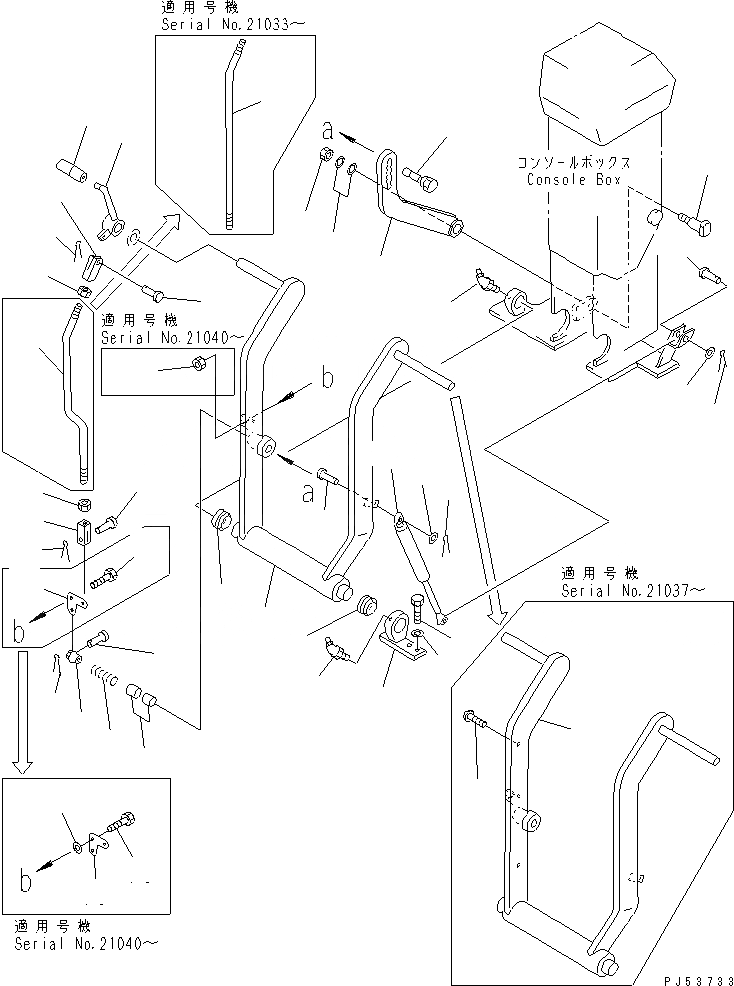 適用号機
Serial No.21033～

a

コンソールボックス
Console Box

適用号機
Serial No.21040～

b

a

b

適用号機
Serial No.21037～

b

適用号機
Serial No.21040～

PJ53733