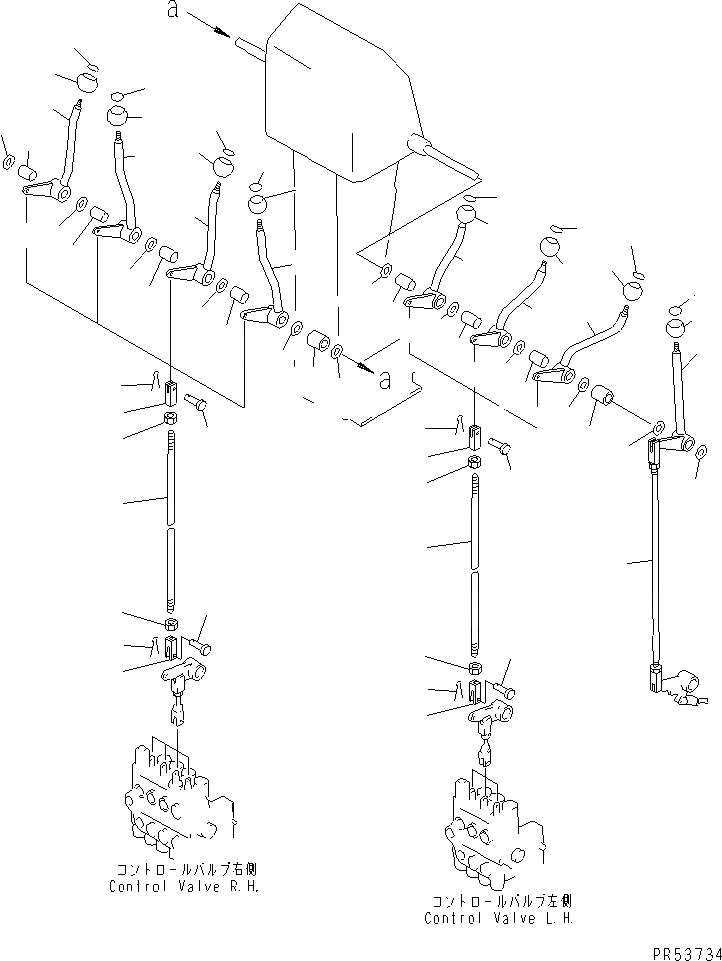 a

a

コントロールバルブ右側
Control Valve R.H.

コントロールバルブ左側
Control Valve L.H.

PR53734