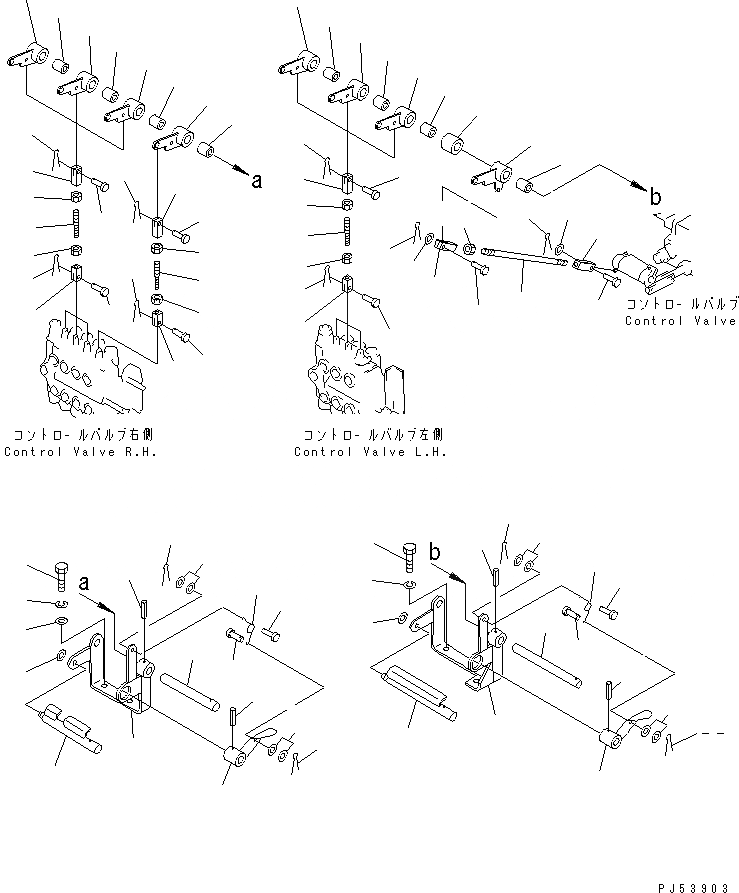 a

b

コントロールバルブ
Control Valve

コントロールバルブ右側
Control Valve R.H.

コントロールバルブ左側
Control Valve L.H.

a

b

PJ53903