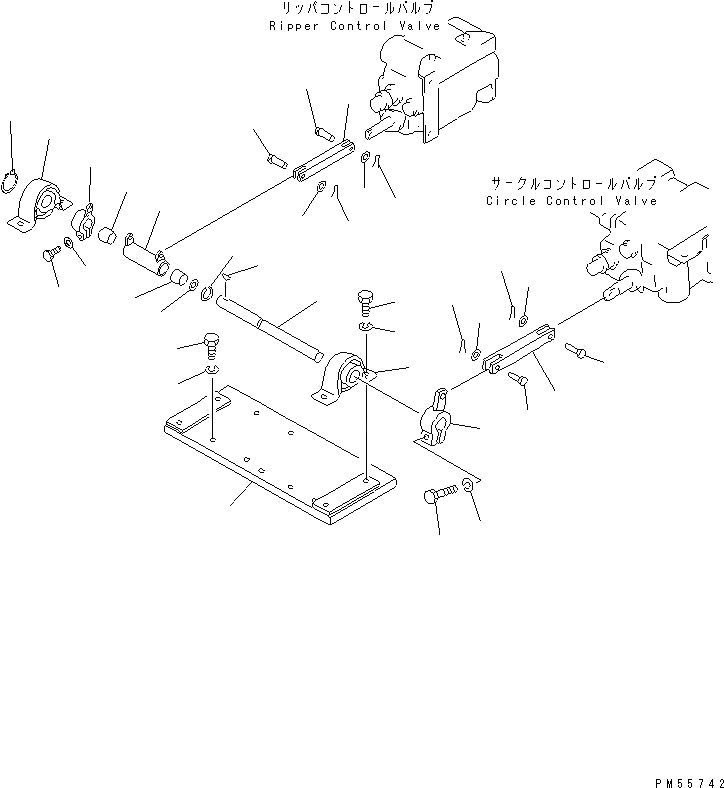 リッパコントロールバルブ
Ripper Control Valve

サークルコントロールバルブ
Circle Control Valve

PM55742