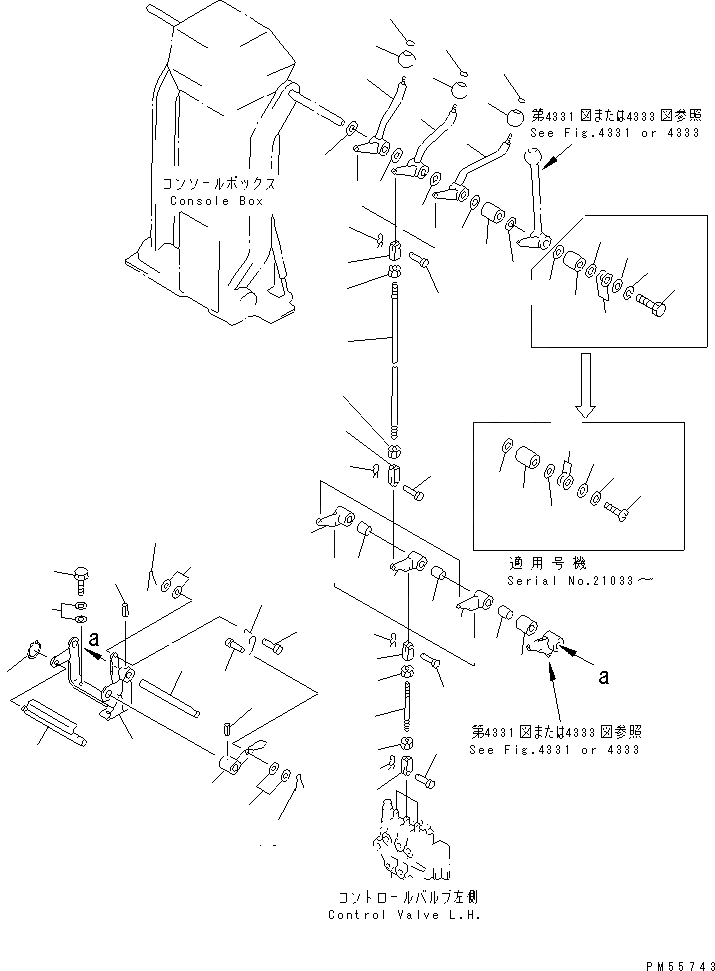 第4331図または4333図参照
See Fig.4331 or 4333

コンソールボックス
Console Box

適用号機
Serial No.21033～

a

a

第4331図または4333図参照
See Fig.4331 or 4333

コントロールバルブ左側
Control Valve L.H.

PM55743