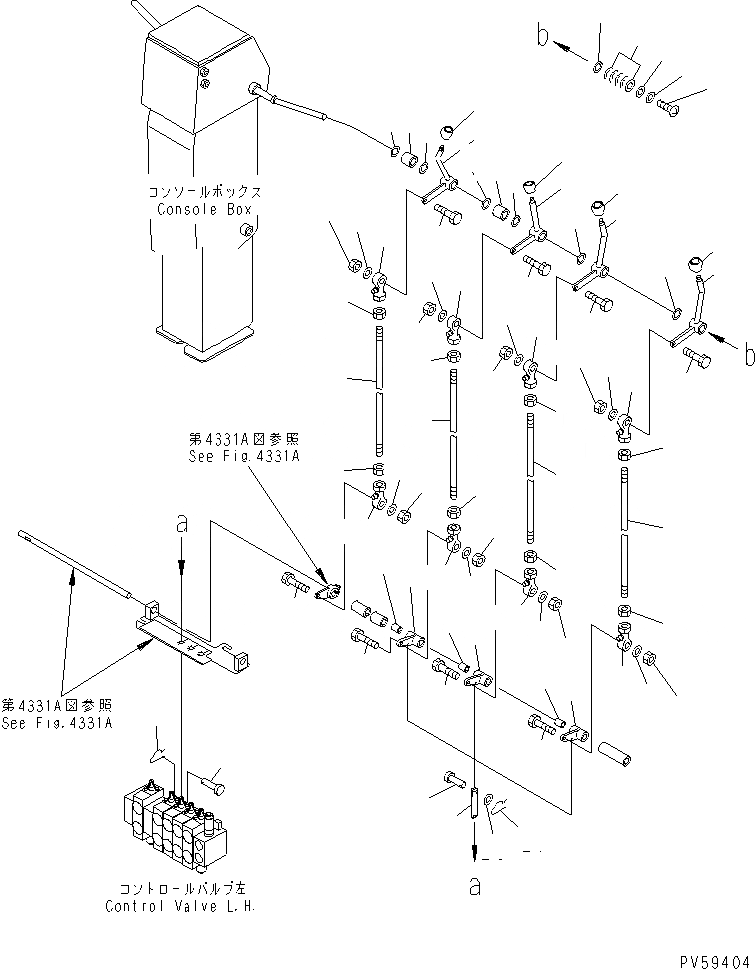 b

コンソールボックス
Console Box

b

第4331A図参照
See Fig.4331A

a

第4331A図参照
See Fig.4331A

コントロールバルブ左
Control Valve L.H.

a

PV59404