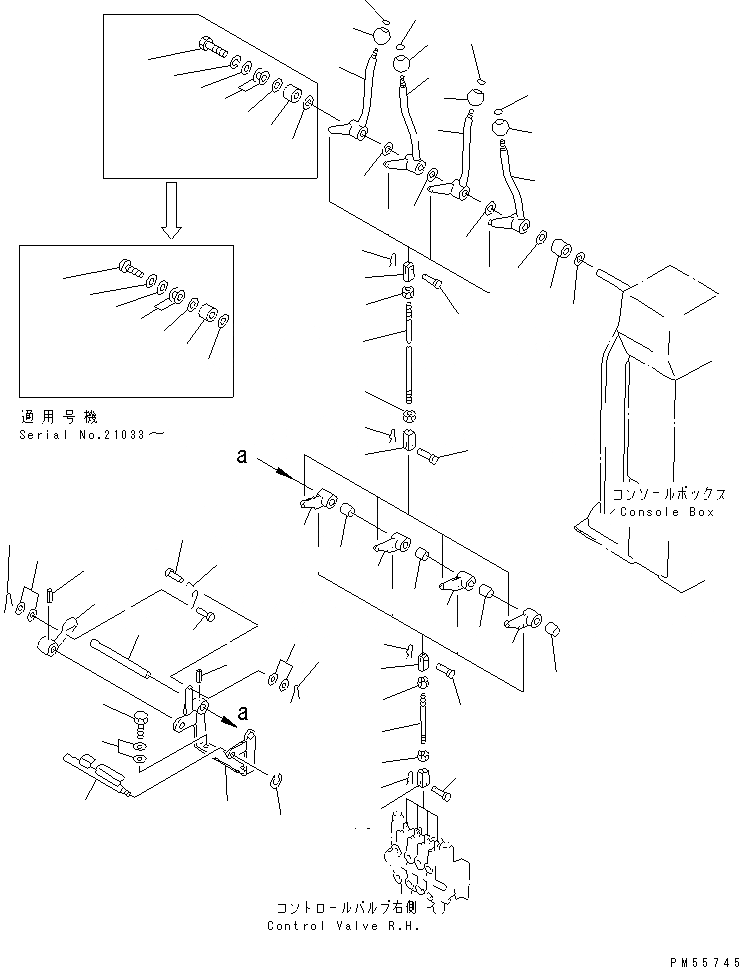 適用号機
Serial No.21033～

a

コンソールボックス
Console Box

a

コントロールバルブ右側
Control Valve R.H.

PM55745