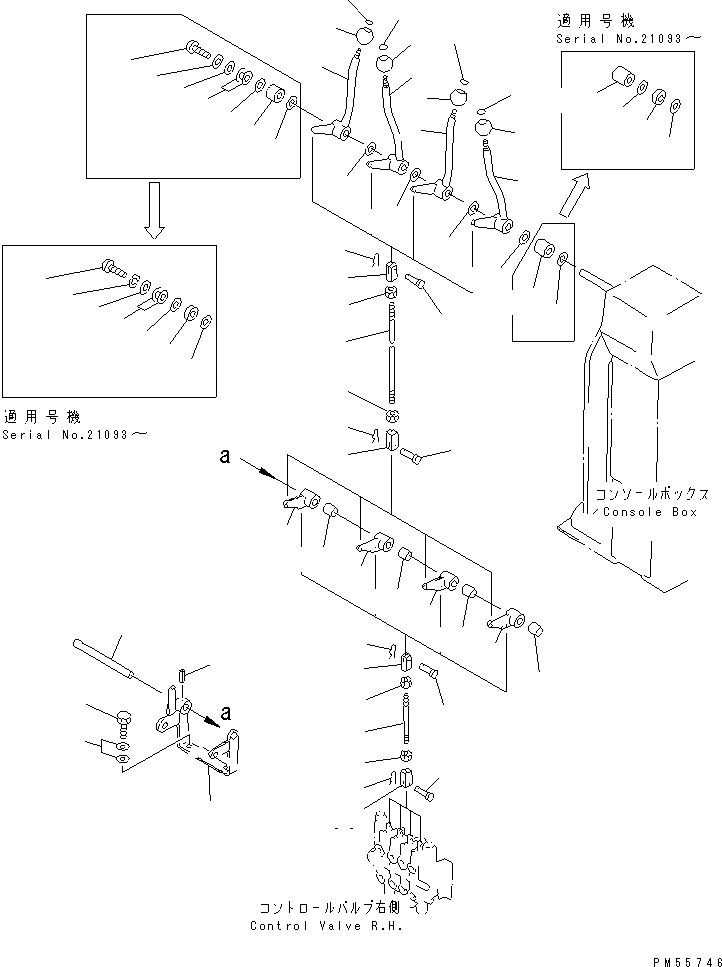 適用号機
Serial No.21093～

適用号機
Serial No.21093～

a

コンソールボックス
Console Box

a

コントロールバルブ右側
Control Valve R.H.

PM55746